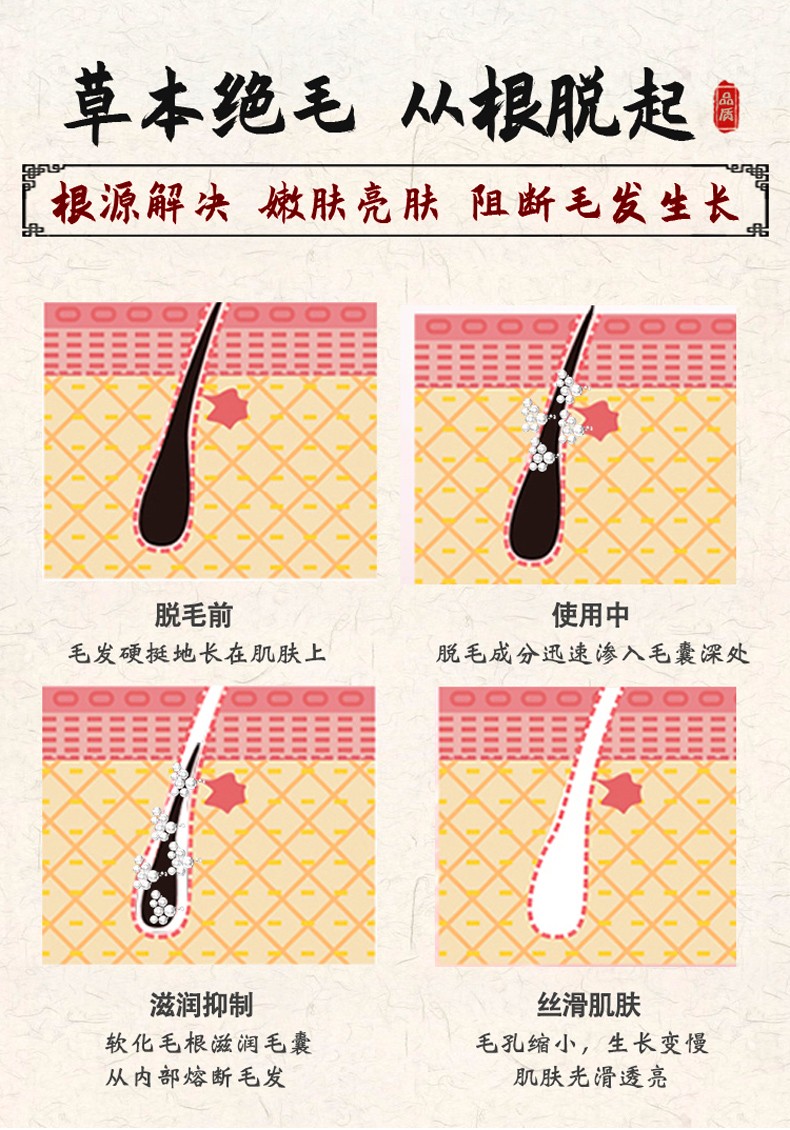 草本绝毛 从根脱起

品质

根源解决 嫩肤亮肤 阻断毛发生长

脱毛前
毛发硬挺地长在肌肤上

使用中
脱毛成分迅速渗入毛囊深处

滋润抑制
软化毛根滋润毛囊
从内部熔断毛发

丝滑肌肤
毛孔缩小，生长变慢
肌肤光滑透亮