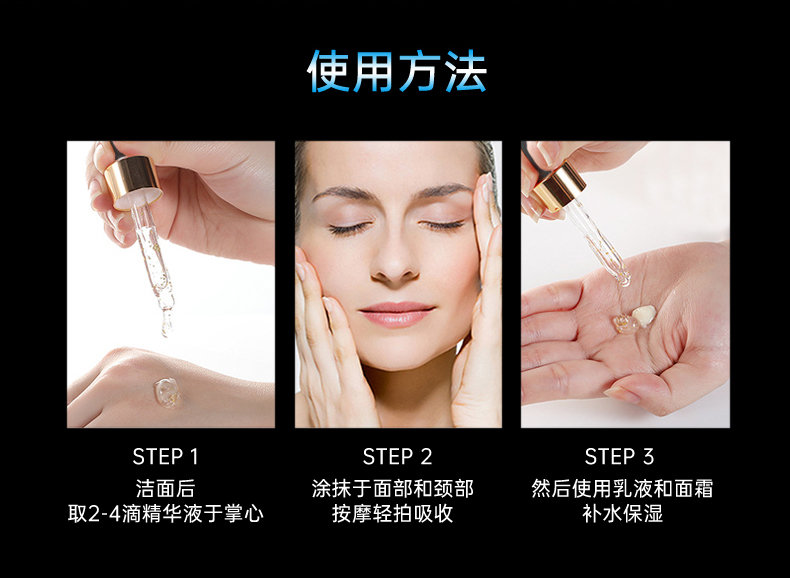 使用方法

STEP 1
洁面后
取2-4滴精华液于掌心

STEP 2
涂抹于面部和颈部
按摩轻拍吸收

STEP 3
然后使用乳液和面霜
补水保湿