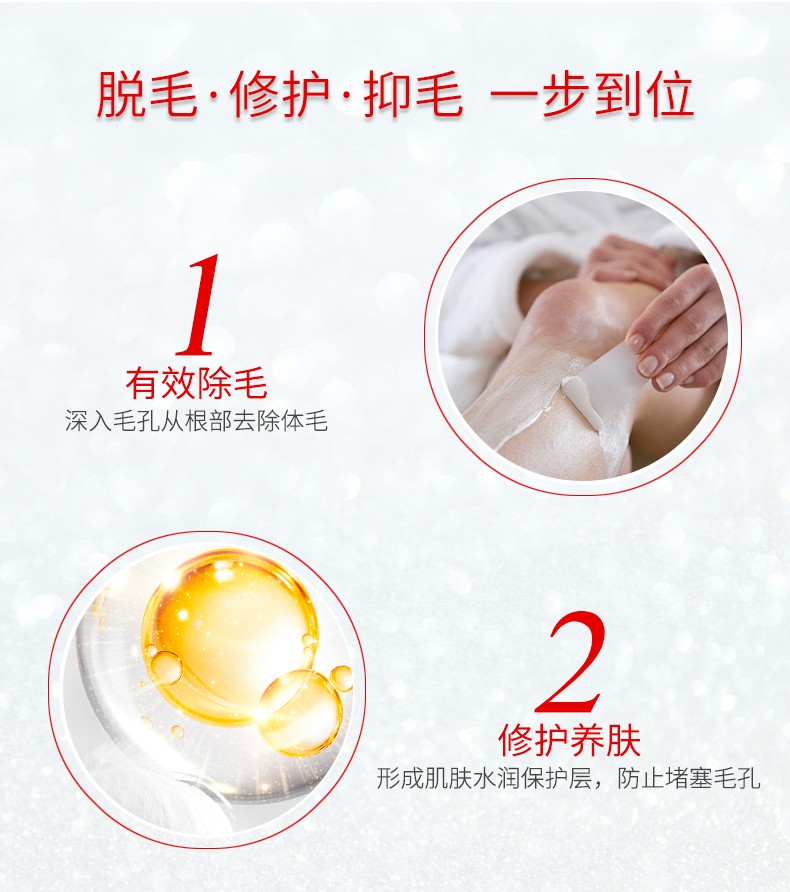 脱毛·修护·抑毛 一步到位

1
有效除毛
深入毛孔从根部去除体毛

2
修护养肤
形成肌肤水润保护层，防止堵塞毛孔