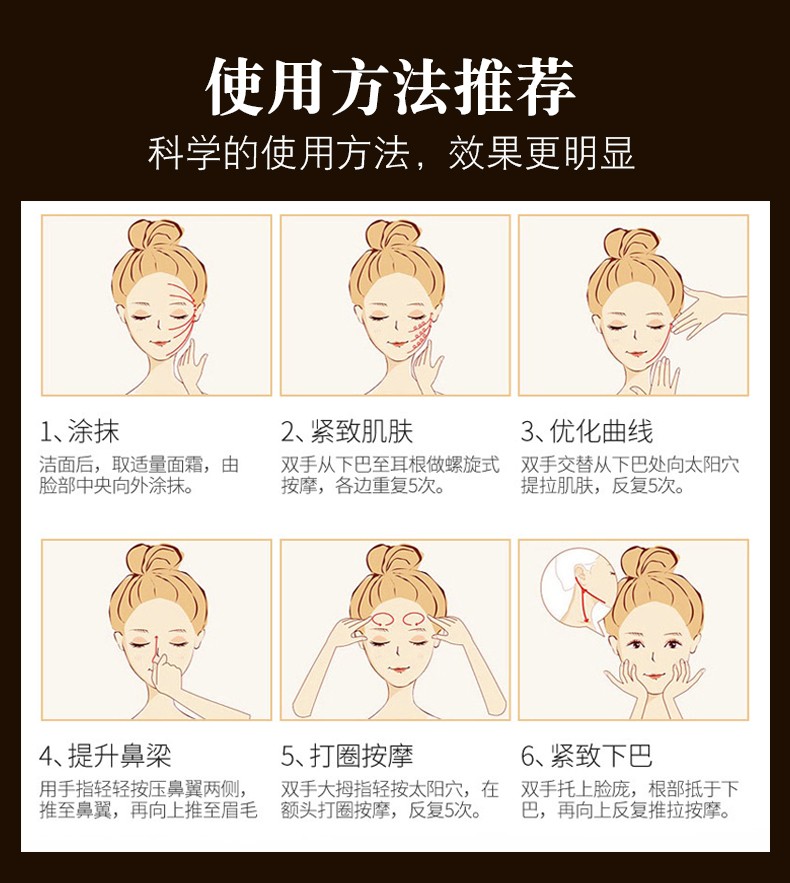 使用方法推荐

科学的使用方法，效果更明显

1、涂抹

洁面后，取适量面霜，由脸部中央向外涂抹。

2、紧致肌肤

双手从下巴至耳根做螺旋式按摩，各边重复5次。

3、优化曲线

双手交替从下巴处向太阳穴提拉肌肤，反复5次。

4、提升鼻梁

用手指轻轻按压鼻翼两侧，推至鼻翼，再向上推至眉毛

5、打圈按摩

双手大拇指轻按太阳穴，在额头打圈按摩，反复5次。

6、紧致下巴

双手托上脸庞，根部抵于下巴，再向上反复推拉按摩。