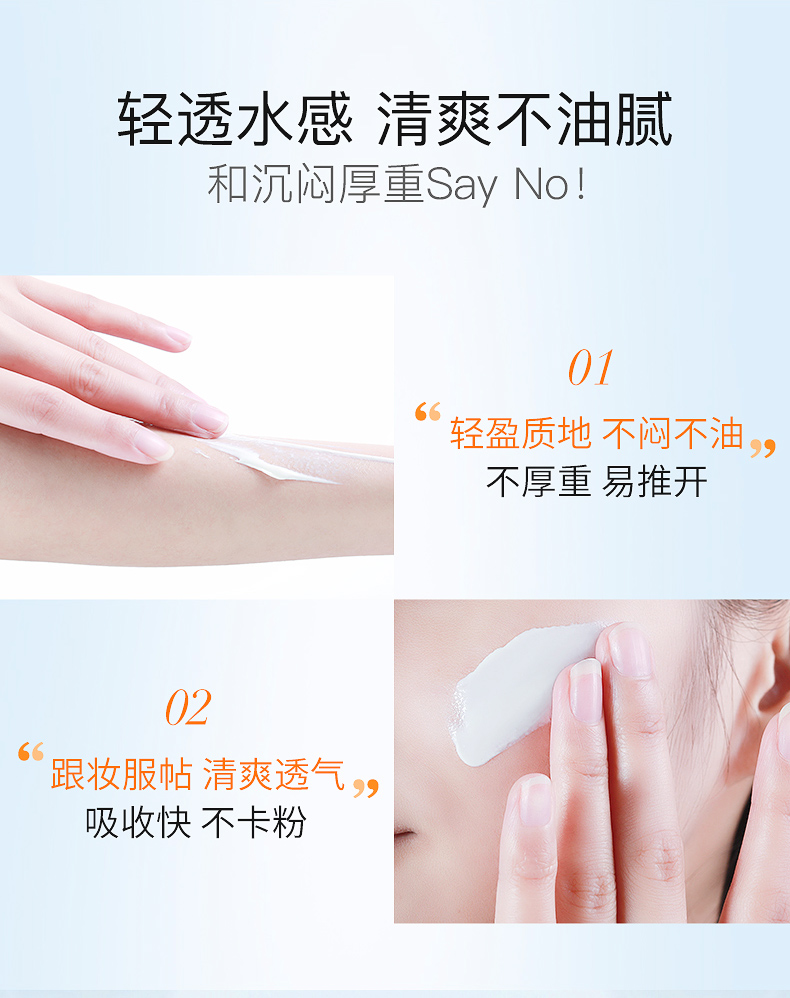 轻透水感 清爽不油腻
和沉闷厚重Say No!

01
“轻盈质地 不闷不油”
不厚重 易推开

02
“跟妆服帖 清爽透气”
吸收快 不卡粉